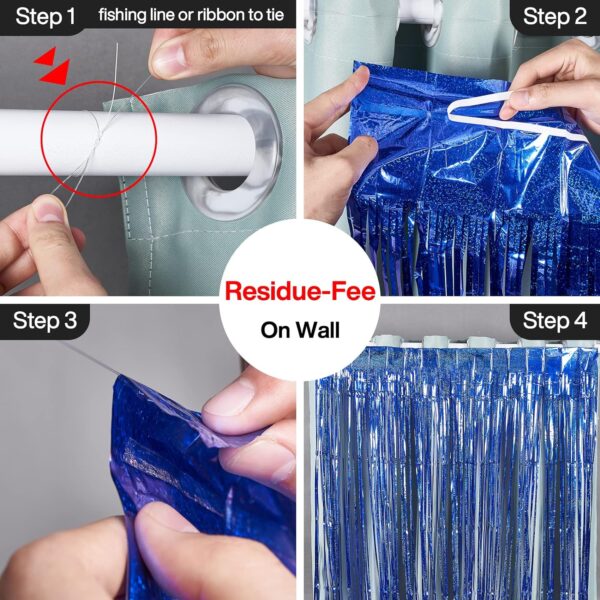 Step 1 fishing line or ribbon to tie

Step 2

Residue-Fee

On Wall

Step 3

Step 4