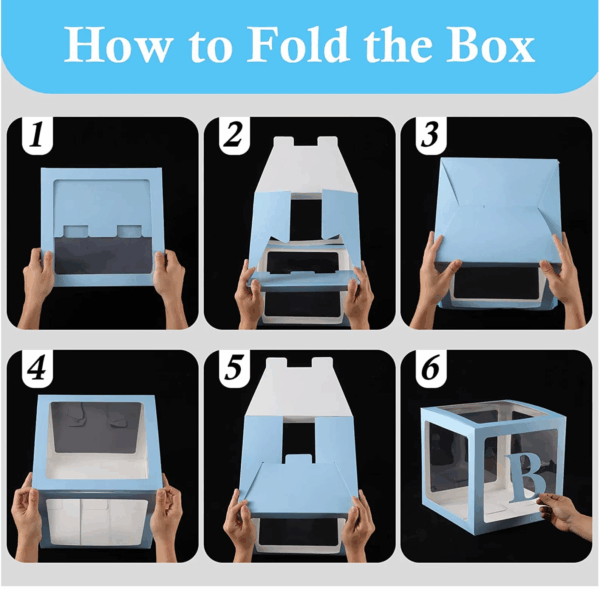 How to Fold the Box

1

2

3

4

5

6

B