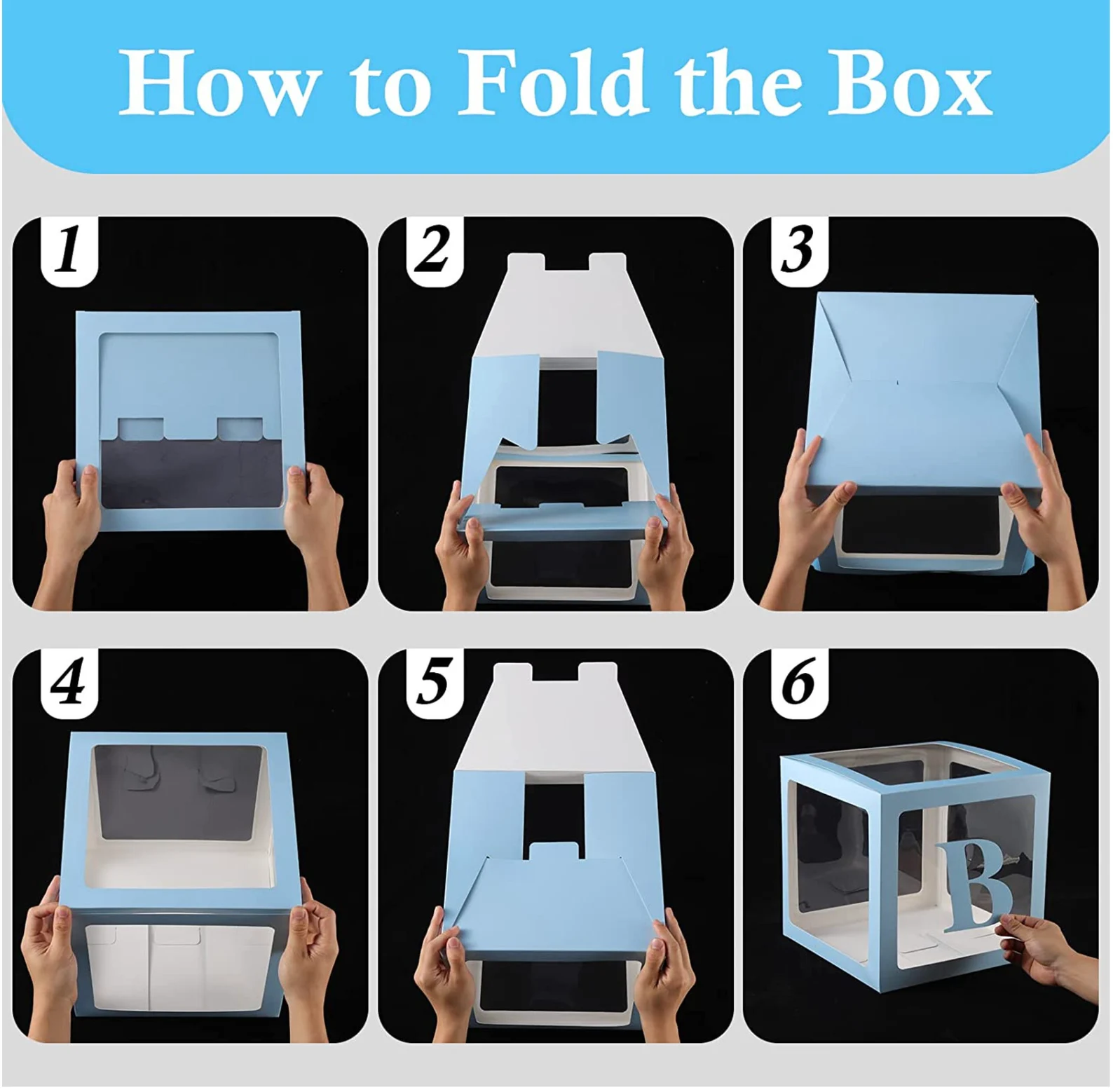 How to Fold the Box

1

2

3

4

5

6

B